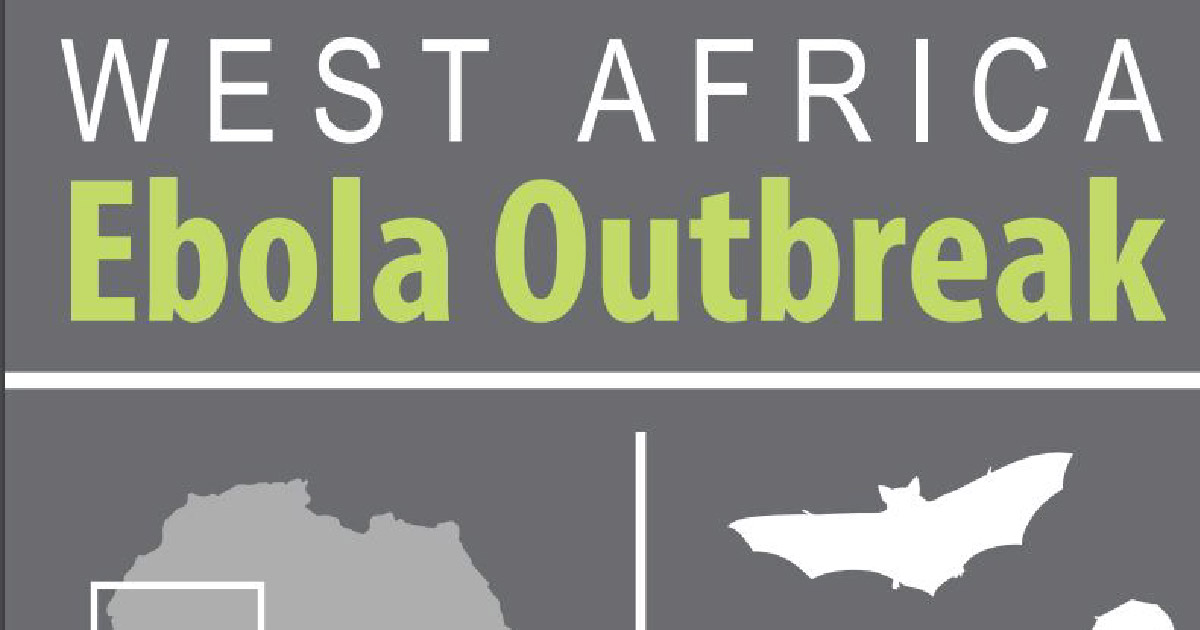 WEST AFRICA
Ebola Outbreak